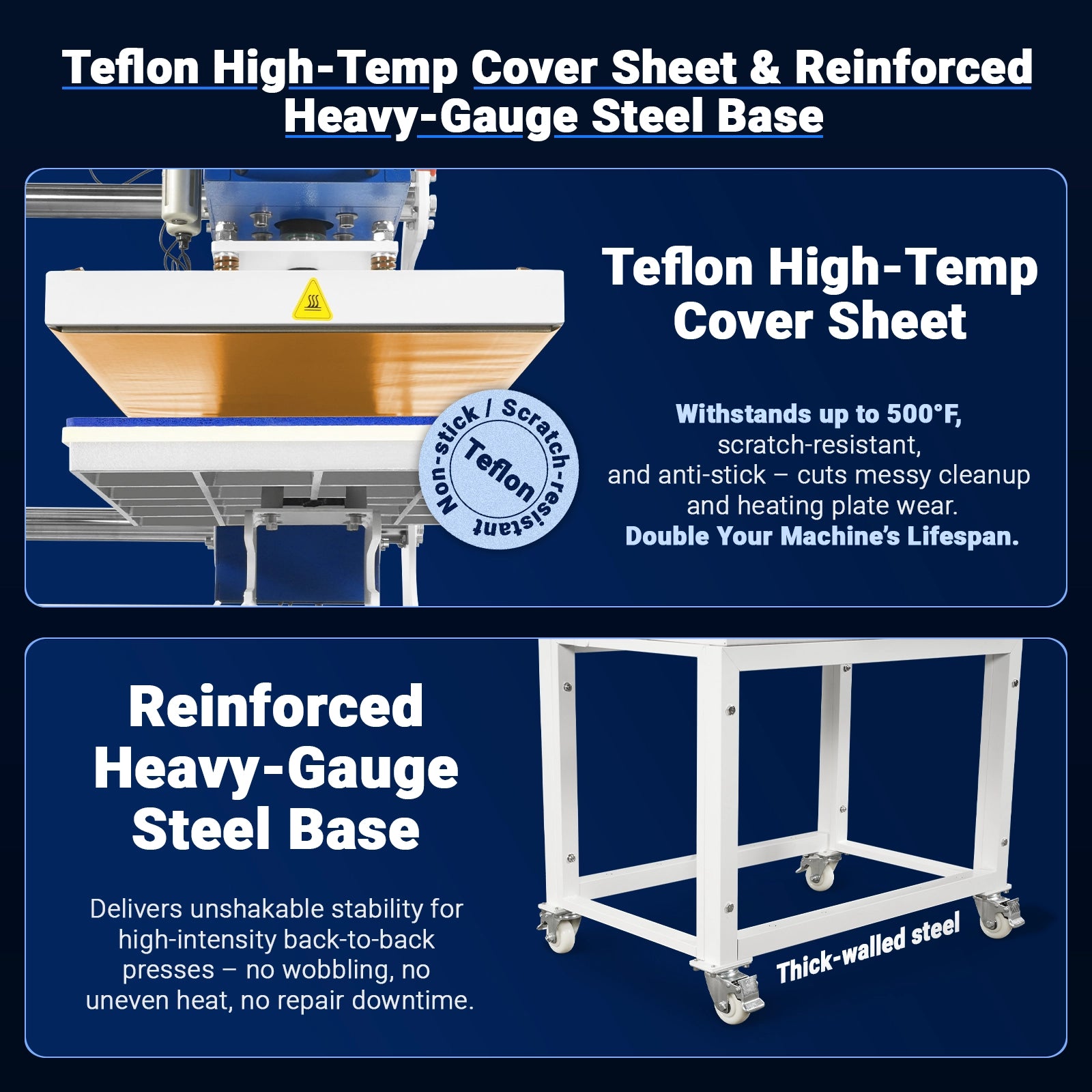 Teflon High-Temp Cover Sheet & Reinforced Heavy-Gauge Steel Base

Non-stick / Scratch-resistant
Teflon

Teflon High-Temp Cover Sheet

Withstands up to 500°F, scratch-resistant, and anti-stick – cuts messy cleanup and heating plate wear. Double Your Machine's Lifespan.

Reinforced Heavy-Gauge Steel Base

Delivers unshakable stability for high-intensity back-to-back presses – no wobbling, no uneven heat, no repair downtime.

Thick-walled steel