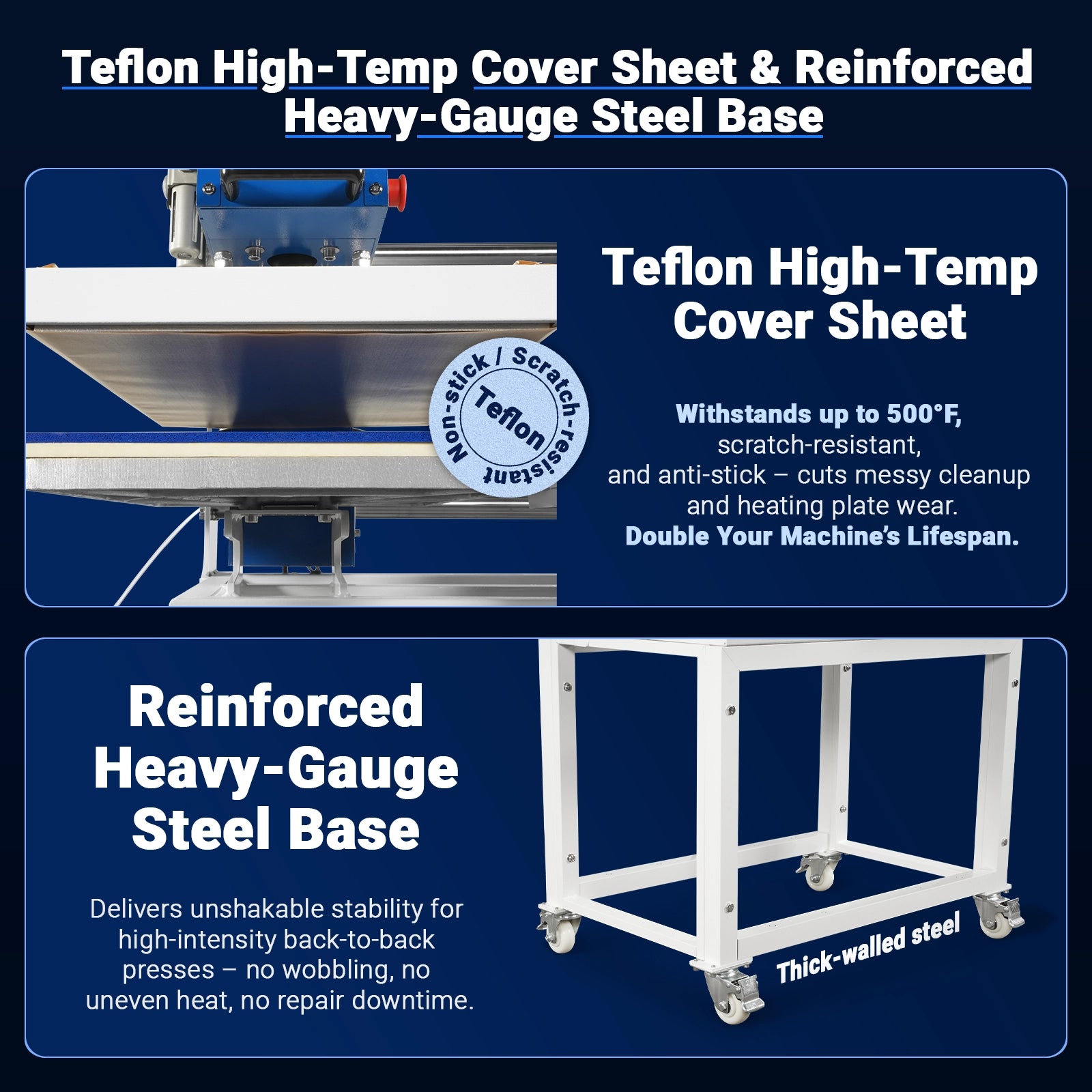 Teflon High-Temp Cover Sheet & Reinforced Heavy-Gauge Steel Base

Non-stick / Scratch-resistant
Teflon

Teflon High-Temp Cover Sheet

Withstands up to 500°F, scratch-resistant, and anti-stick – cuts messy cleanup and heating plate wear. Double Your Machine's Lifespan.

Reinforced Heavy-Gauge Steel Base

Delivers unshakable stability for high-intensity back-to-back presses – no wobbling, no uneven heat, no repair downtime.

Thick-walled steel