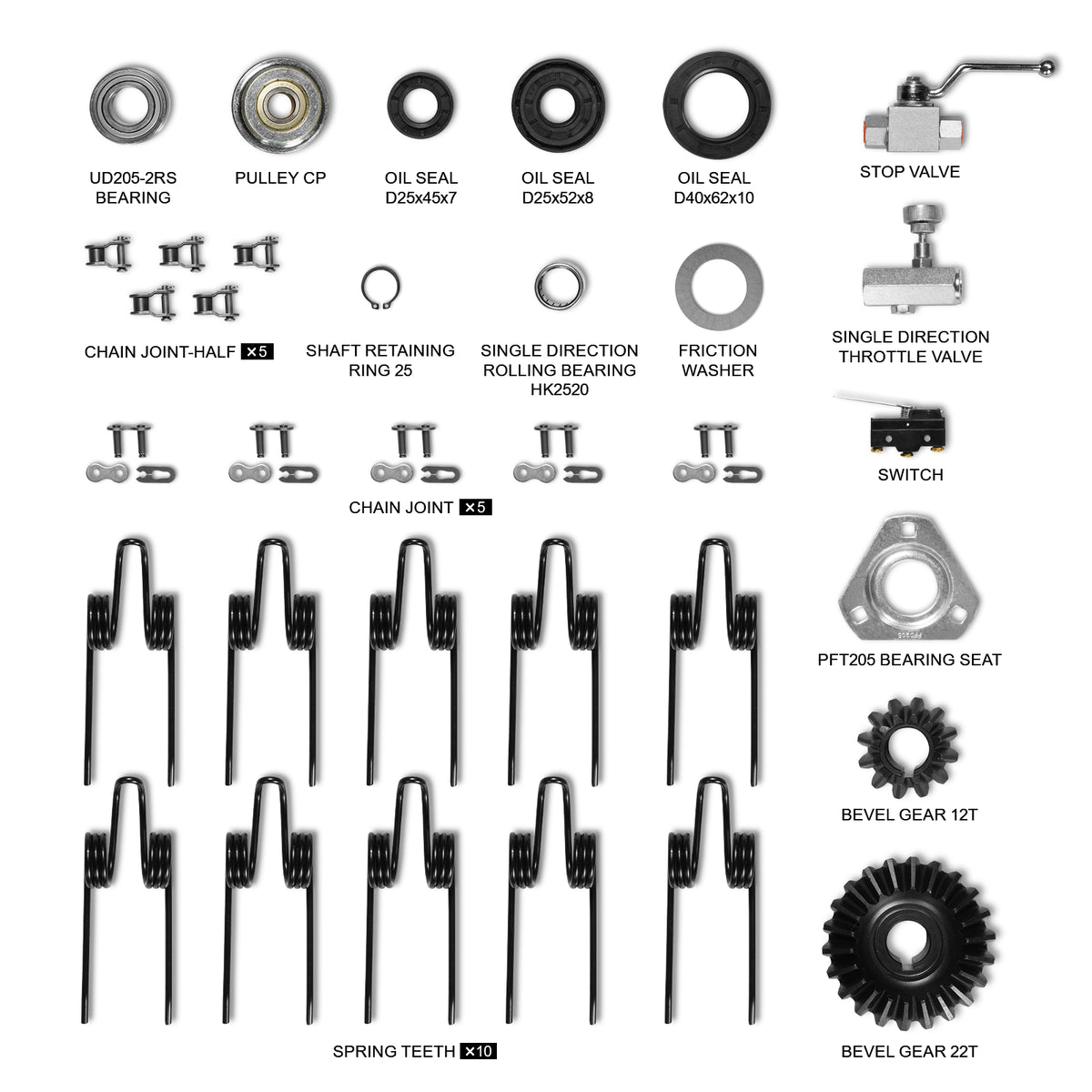 UD205-2RS BEARING

PULLEY CP

OIL SEAL D25x45x7

OIL SEAL D25x52x8

OIL SEAL D40x62x10

STOP VALVE

CHAIN JOINT-HALF ×5

SHAFT RETAINING RING 25

SINGLE DIRECTION ROLLING BEARING HK2520

FRICTION WASHER

SINGLE DIRECTION THROTTLE VALVE

SWITCH

CHAIN JOINT ×5

PFT205 BEARING SEAT

BEVEL GEAR 12T

SPRING TEETH ×10

BEVEL GEAR 22T